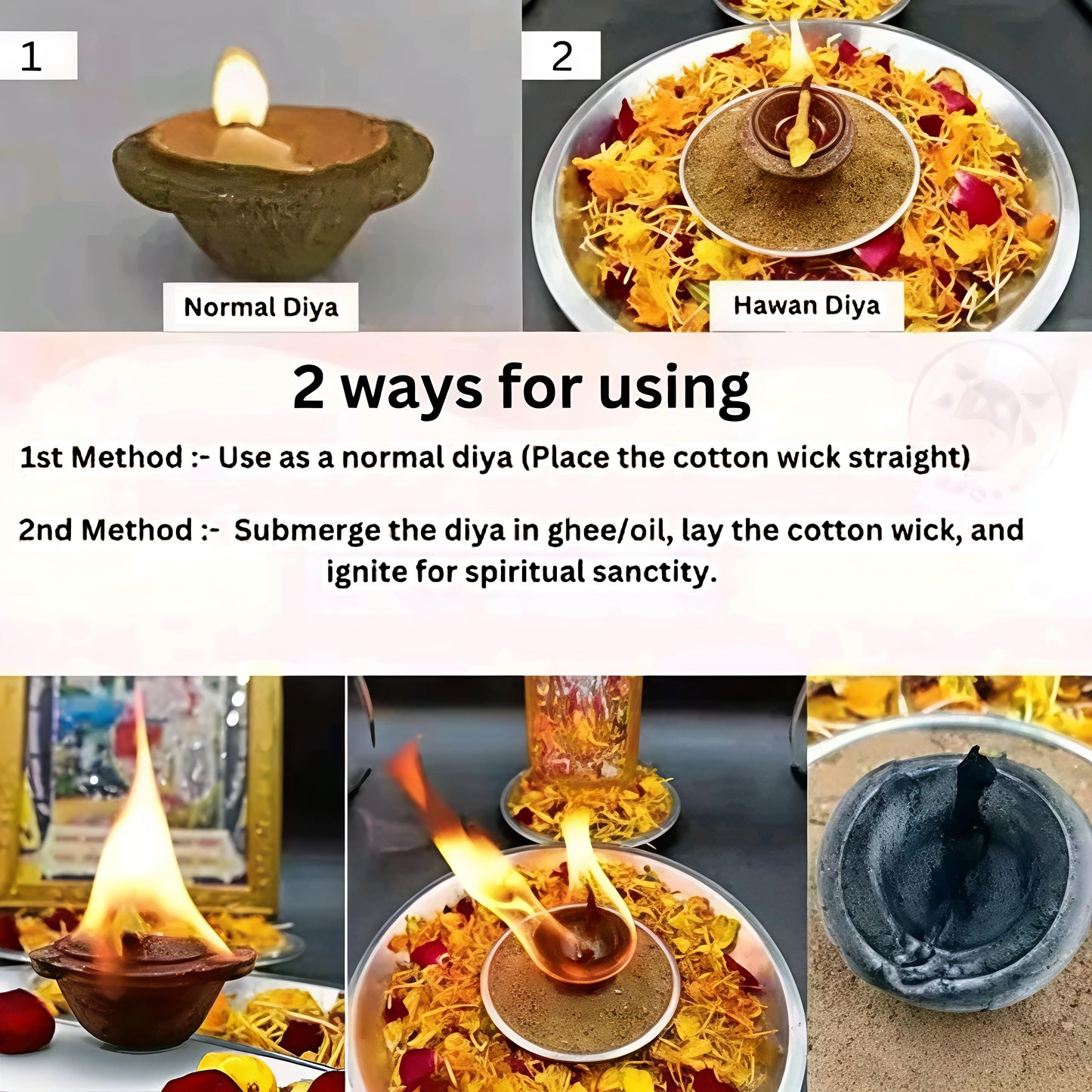 1

Normal Diya

2

Hawan Diya

2 ways for using

1st Method :- Use as a normal diya (Place the cotton wick straight)

2nd Method :- Submerge the diya in ghee/oil, lay the cotton wick, and ignite for spiritual sanctity.