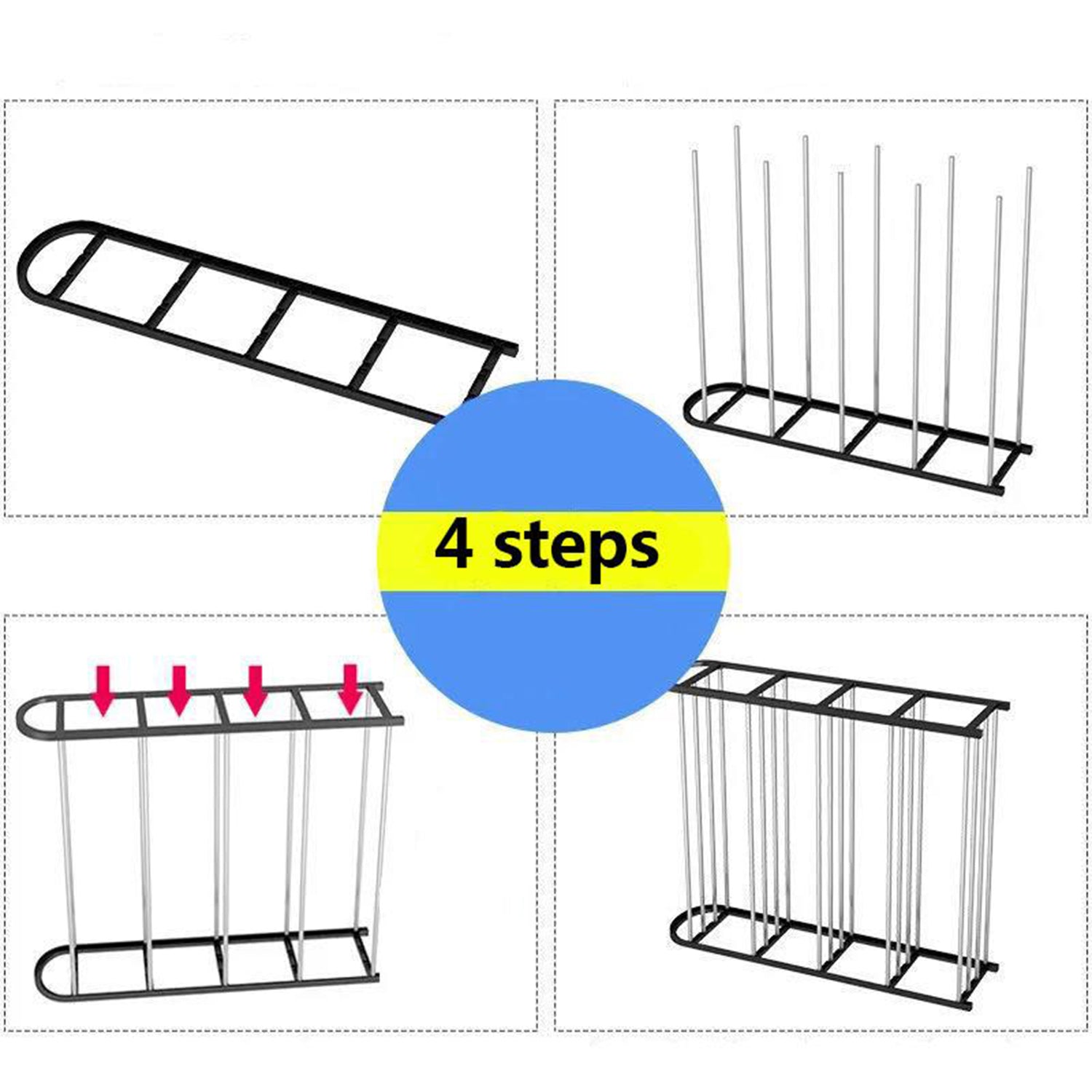 4 steps